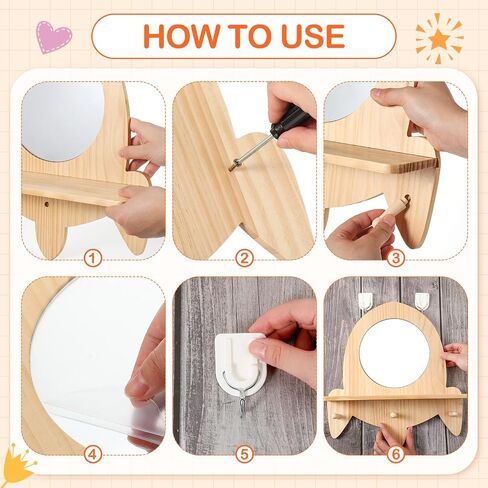 HOW TO USE

1

2

3

4

5

6