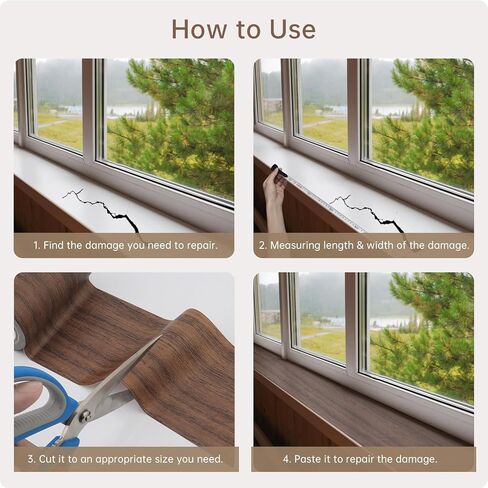 How to Use

1. Find the damage you need to repair.

2. Measuring length & width of the damage.

3. Cut it to an appropriate size you need.

4. Paste it to repair the damage.