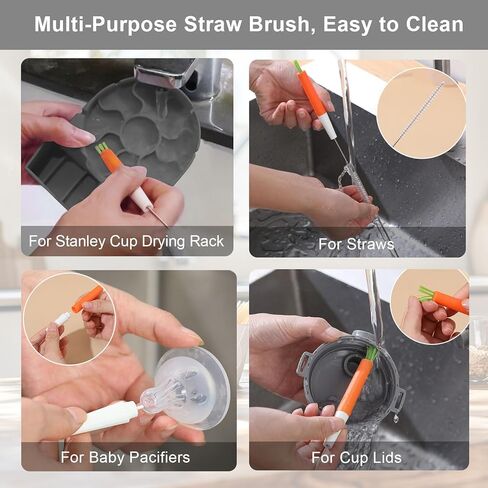 Multi-Purpose Straw Brush, Easy to Clean

For Stanley Cup Drying Rack

For Straws

For Baby Pacifiers

For Cup Lids