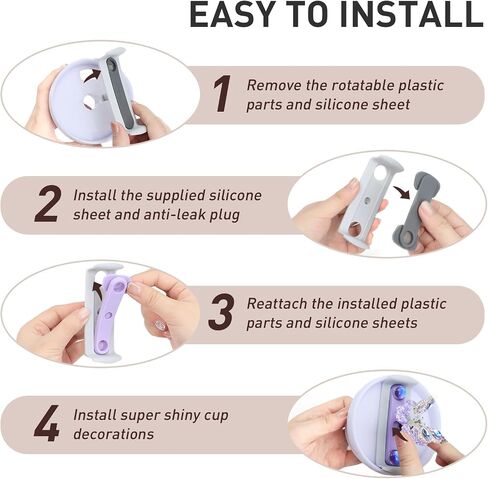 EASY TO INSTALL

1 Remove the rotatable plastic parts and silicone sheet

2 Install the supplied silicone sheet and anti-leak plug

3 Reattach the installed plastic parts and silicone sheets

4 Install super shiny cup decorations