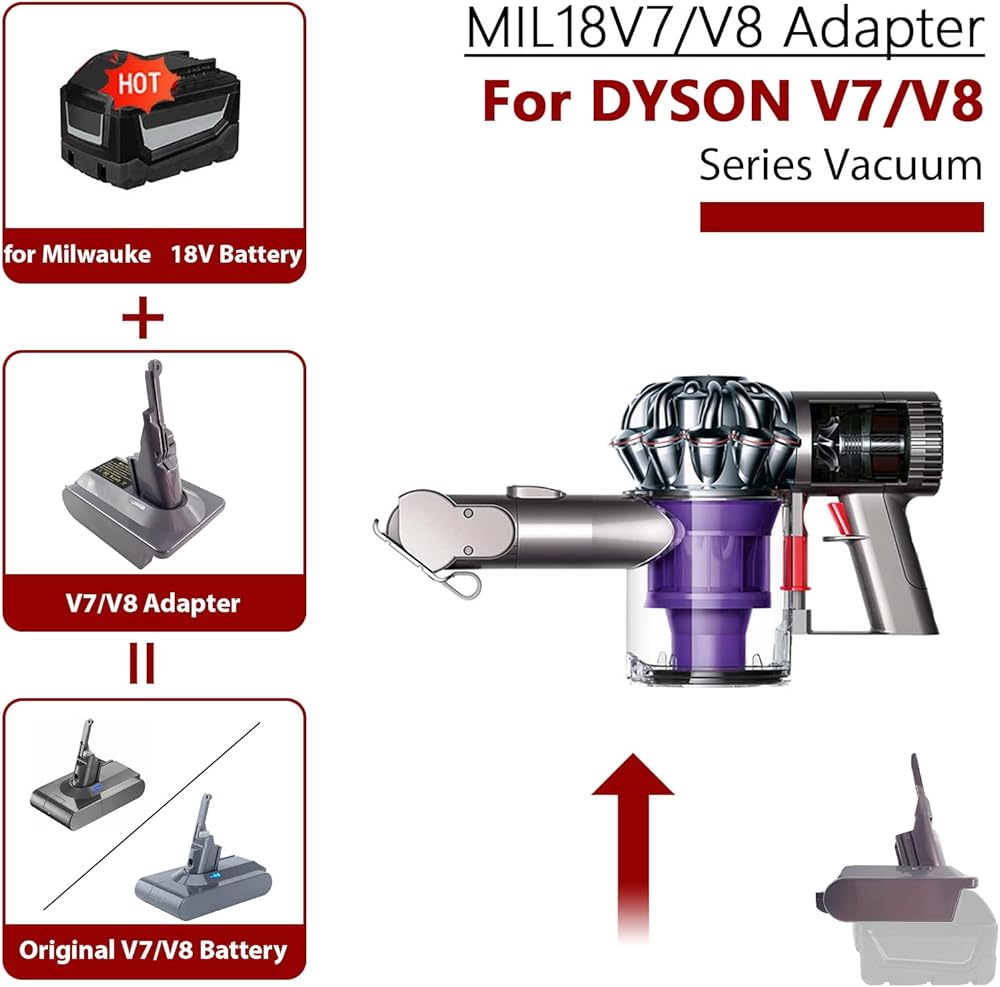 HOT

for Milwauke 18V Battery

+

V7/V8 Adapter

=

Original V7/V8 Battery

MIL18V7/V8 Adapter

For DYSON V7/V8

Series Vacuum