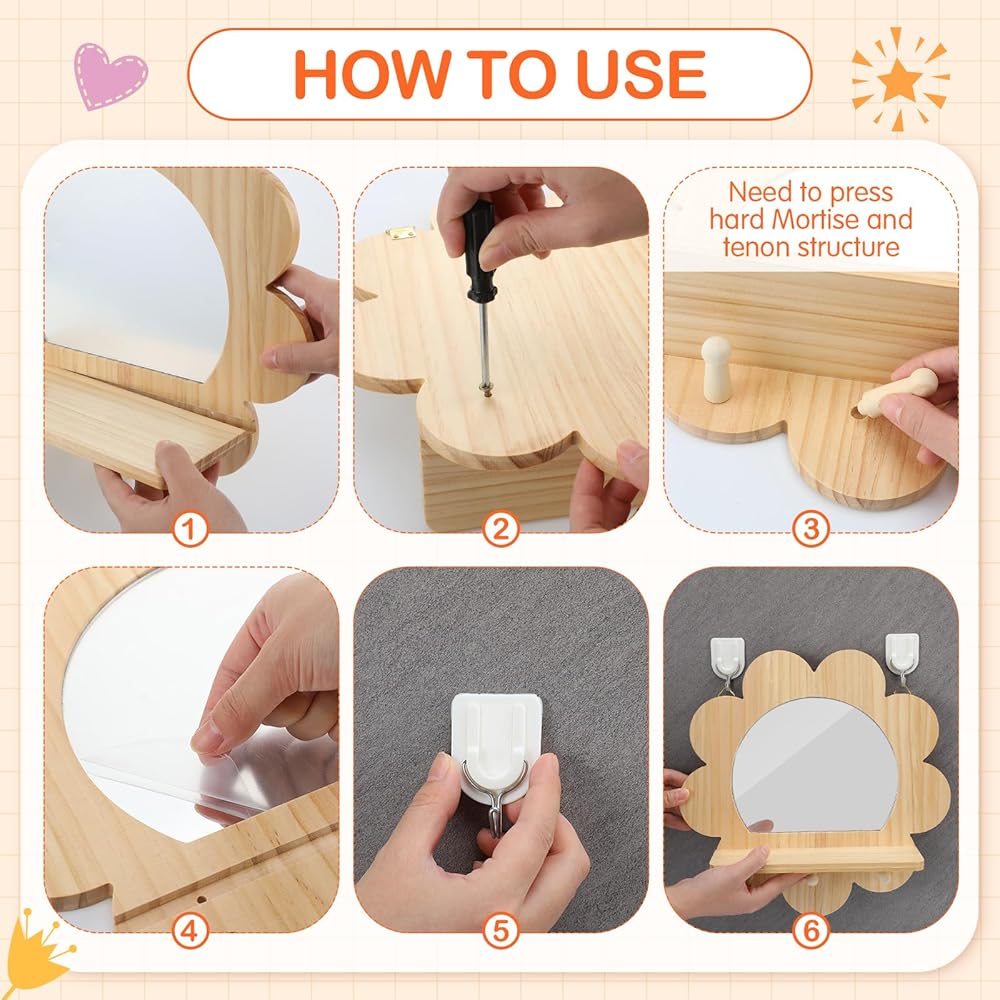 HOW TO USE

1

2

Need to press hard Mortise and tenon structure

3

4

5

6