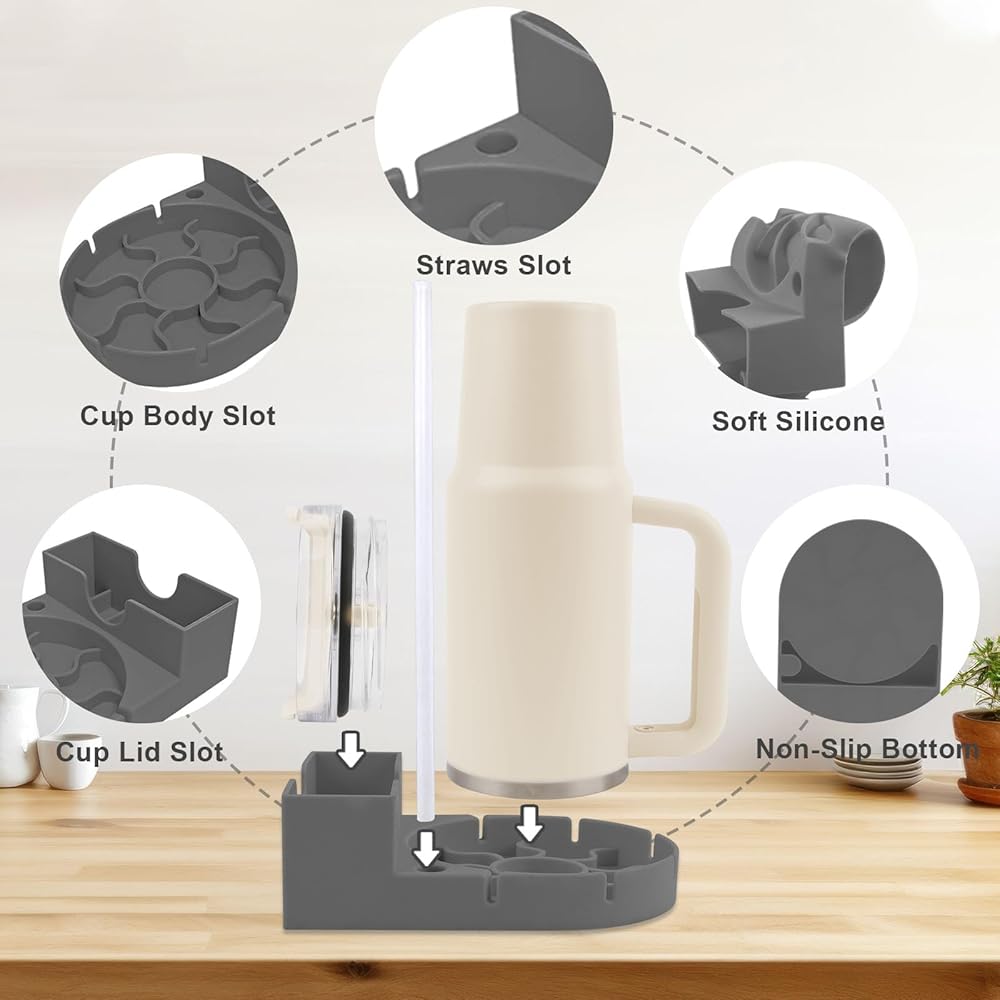 Straws Slot

Cup Body Slot

Soft Silicone

Cup Lid Slot

Non-Slip Bottom