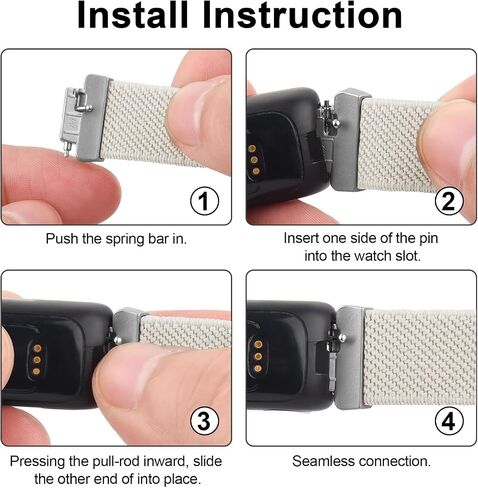 Install Instruction

1

Push the spring bar in.

2

Insert one side of the pin into the watch slot.

3

Pressing the pull-rod inward, slide the other end of into place.

4

Seamless connection.