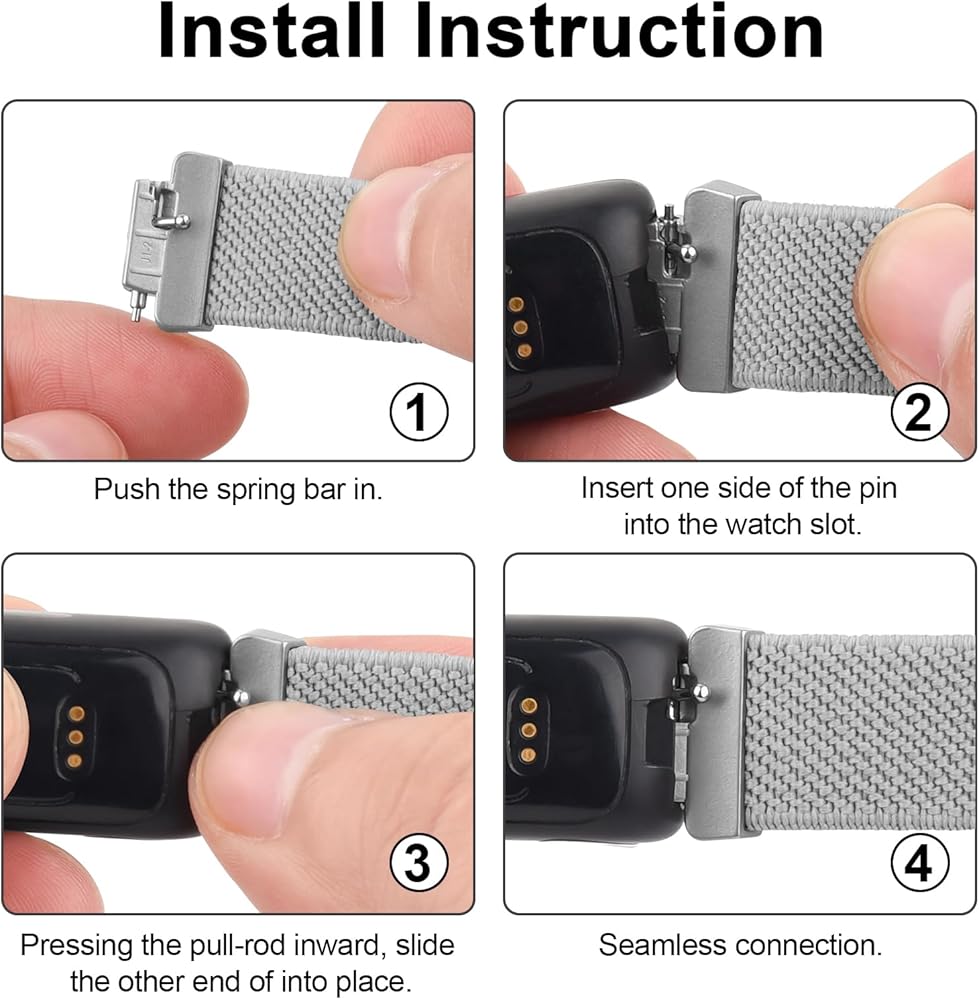 Install Instruction

1

Push the spring bar in.

2

Insert one side of the pin into the watch slot.

3

Pressing the pull-rod inward, slide the other end of into place.

4

Seamless connection.