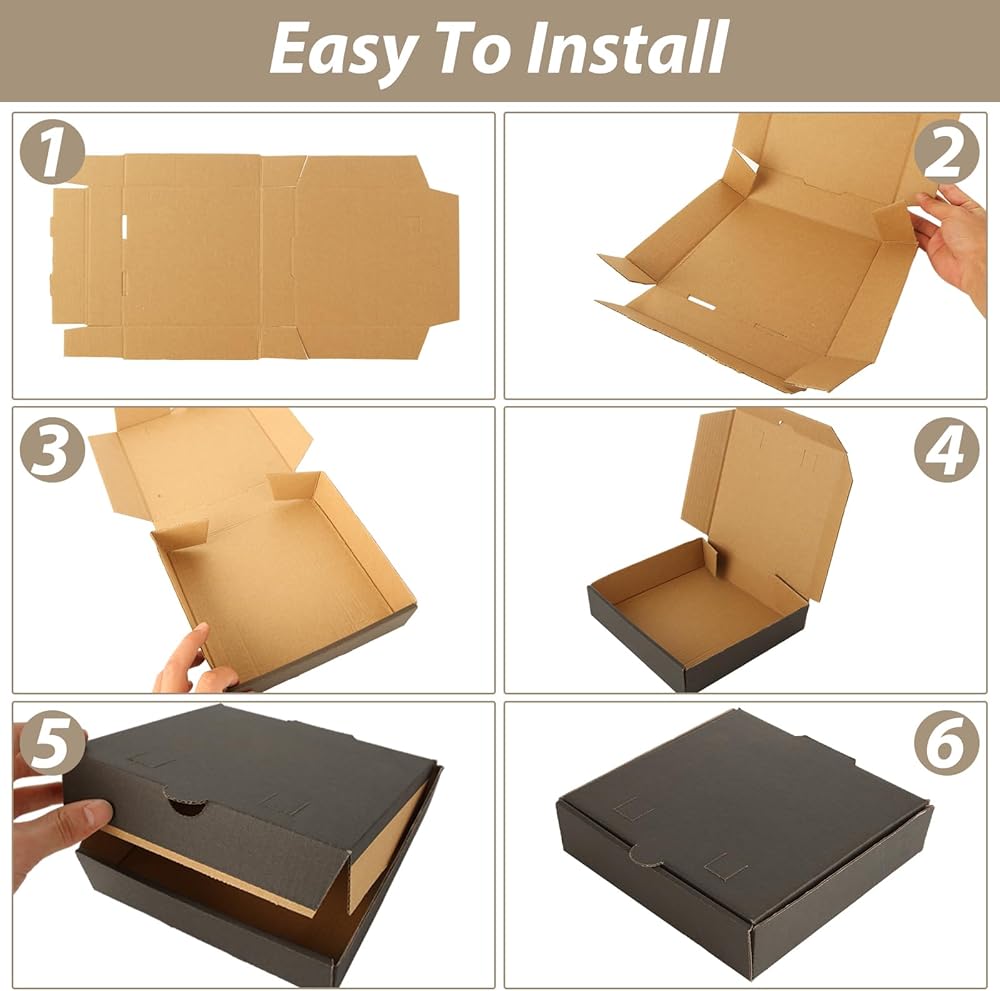 Easy To Install

1

2

3

4

5

6