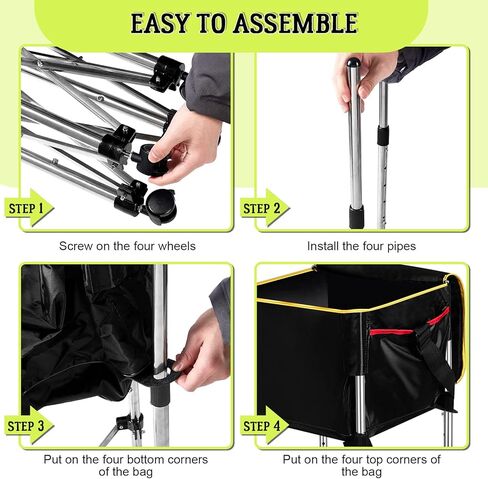 EASY TO ASSEMBLE

STEP 1

Screw on the four wheels

STEP 2

Install the four pipes

STEP 3

Put on the four bottom corners of the bag

STEP 4

Put on the four top corners of the bag