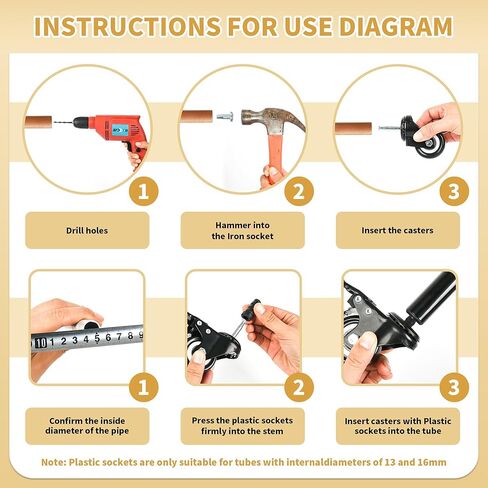 INSTRUCTIONS FOR USE DIAGRAM

1

Drill holes

2

Hammer into the Iron socket

3

Insert the casters

10 1 2 3 4 5 6 7 8 9

1

Confirm the inside diameter of the pipe

2

Press the plastic sockets firmly into the stem

3

Insert casters with Plastic sockets into the tube

Note: Plastic sockets are only suitable for tubes with internaldiameters of 13 and 16mm