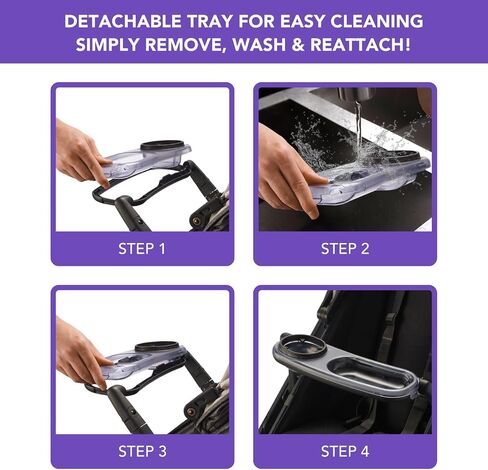 DETACHABLE TRAY FOR EASY CLEANING
SIMPLY REMOVE, WASH & REATTACH!

STEP 1

STEP 2

STEP 3

STEP 4