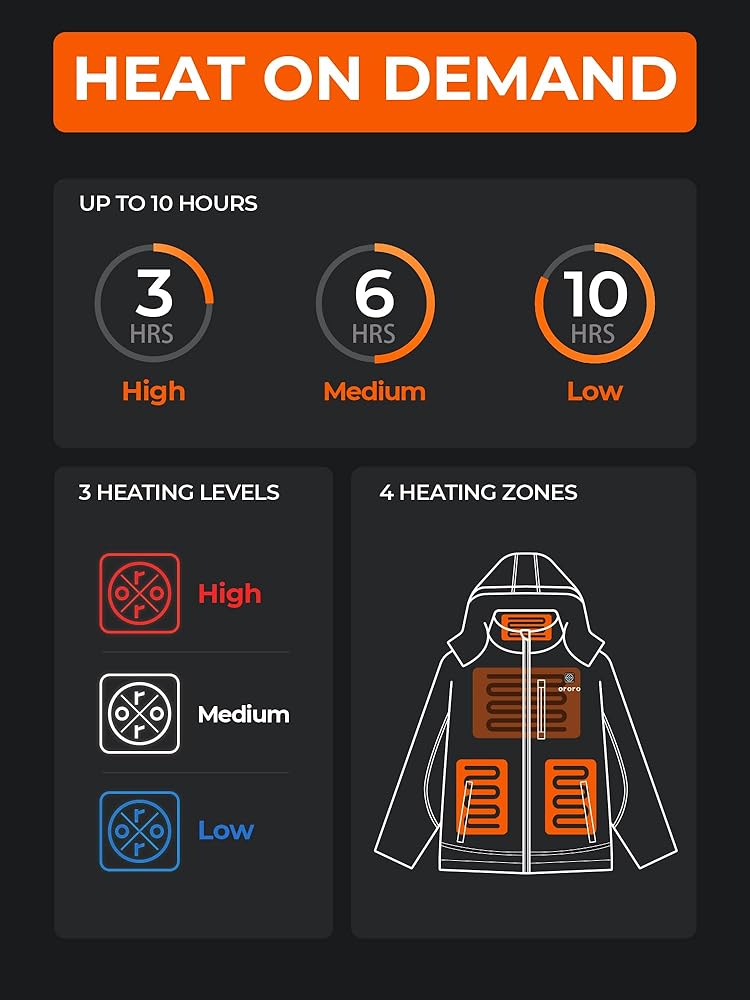 HEAT ON DEMAND

UP TO 10 HOURS

3 HRS
High

6 HRS
Medium

10 HRS
Low

3 HEATING LEVELS

High

Medium

Low

4 HEATING ZONES

ororo