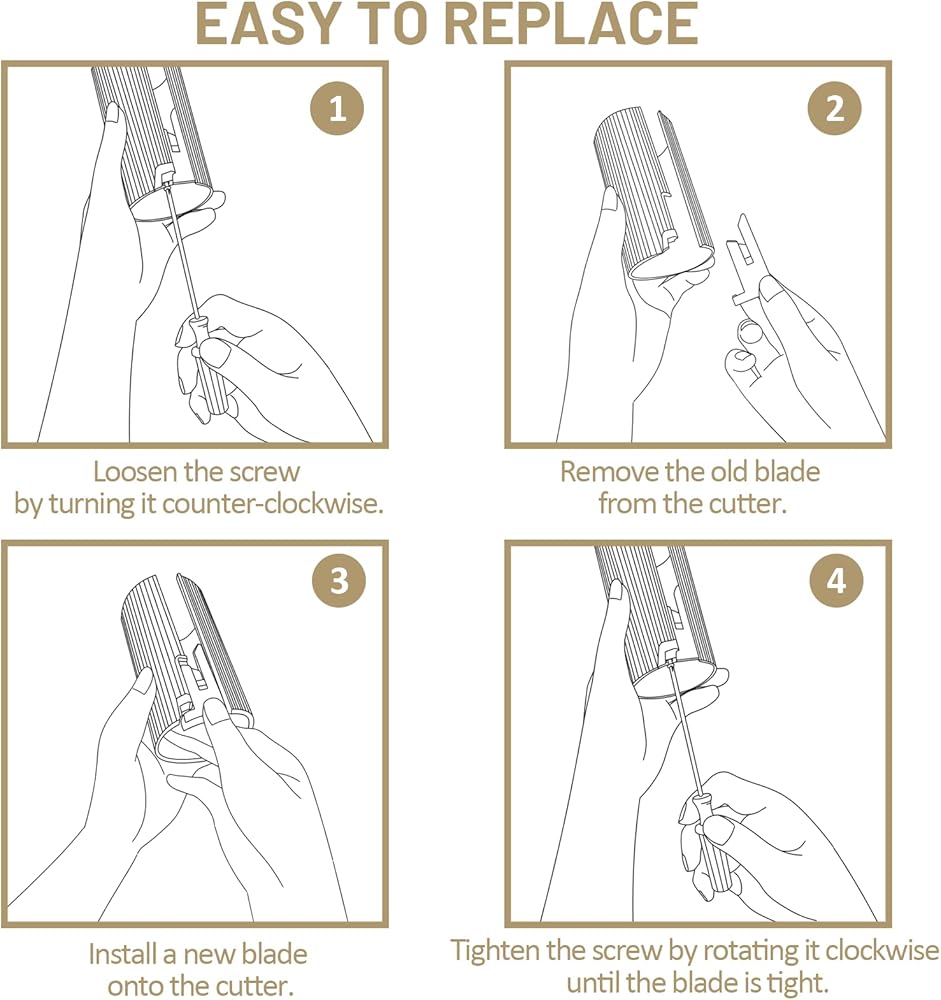 EASY TO REPLACE

1

Loosen the screw by turning it counter-clockwise.

2

Remove the old blade from the cutter.

3

Install a new blade onto the cutter.

4

Tighten the screw by rotating it clockwise until the blade is tight.