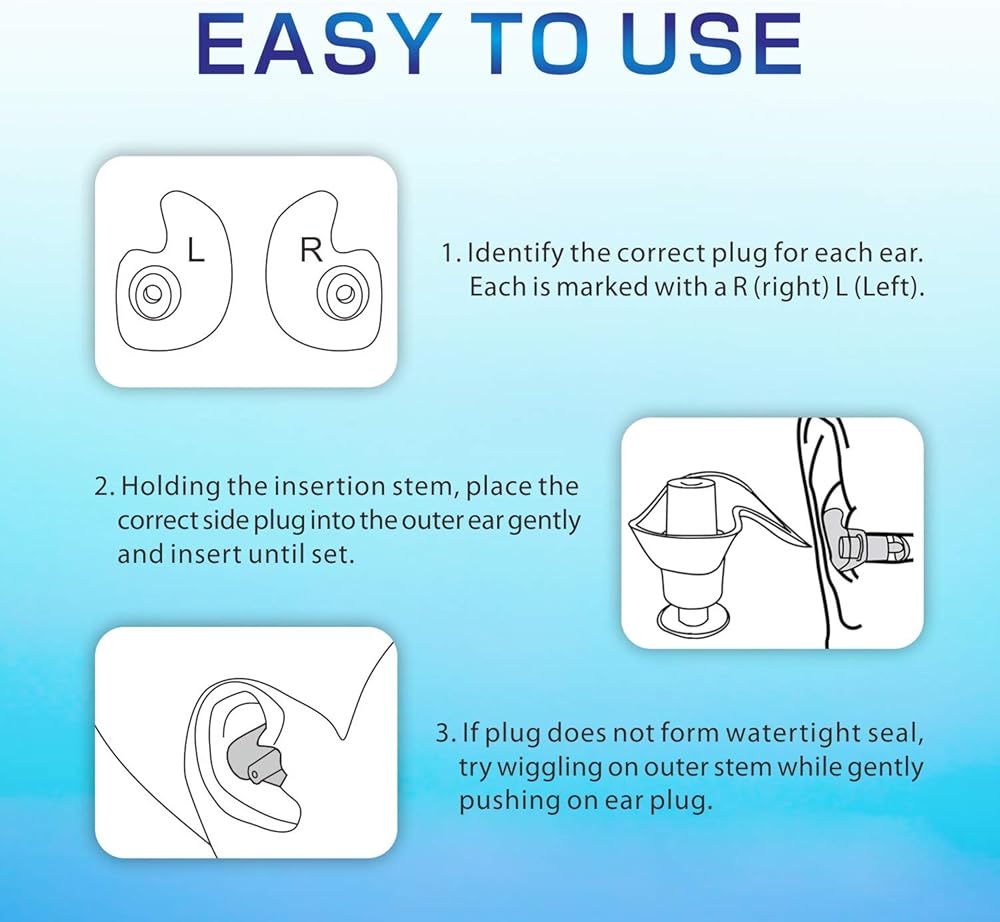 EASY TO USE

L R

1. Identify the correct plug for each ear. Each is marked with a R (right) L (Left).

2. Holding the insertion stem, place the correct side plug into the outer ear gently and insert until set.

3. If plug does not form watertight seal, try wiggling on outer stem while gently pushing on ear plug.