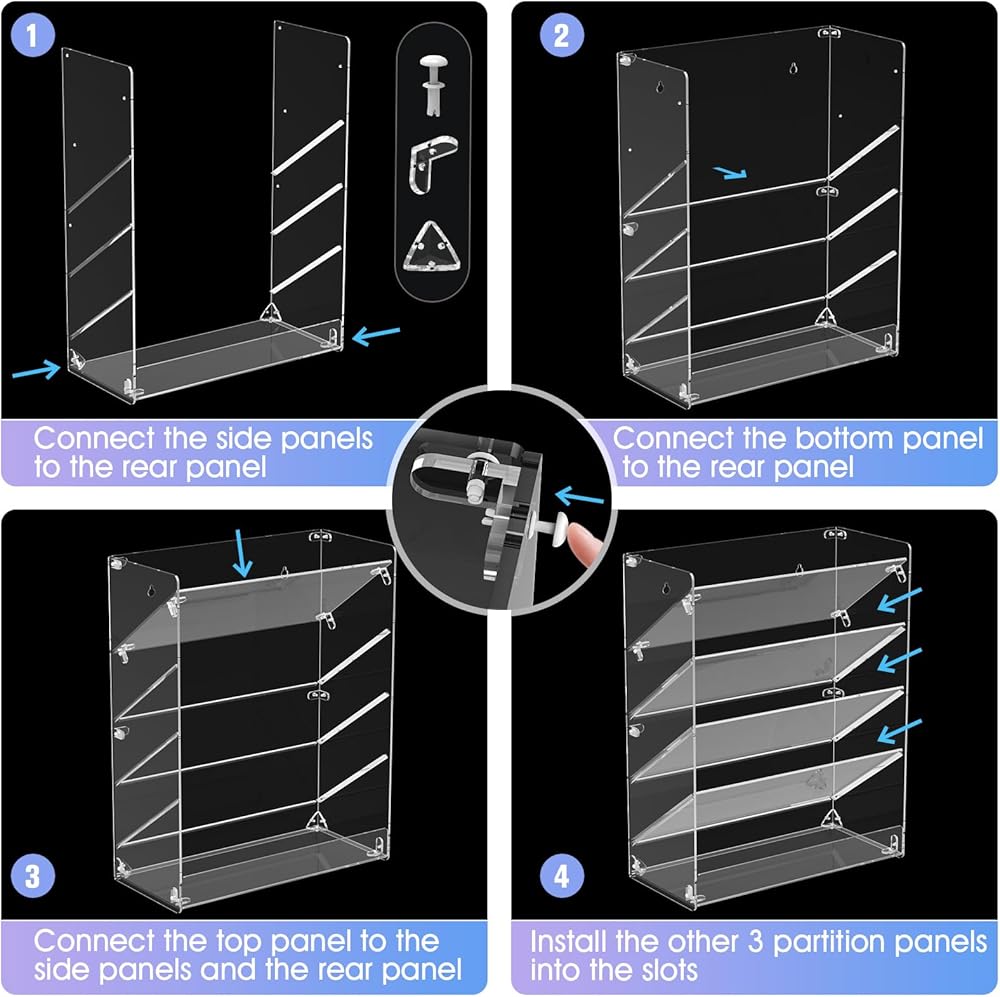 1

Connect the side panels to the rear panel

2

Connect the bottom panel to the rear panel

3

Connect the top panel to the side panels and the rear panel

4

Install the other 3 partition panels into the slots