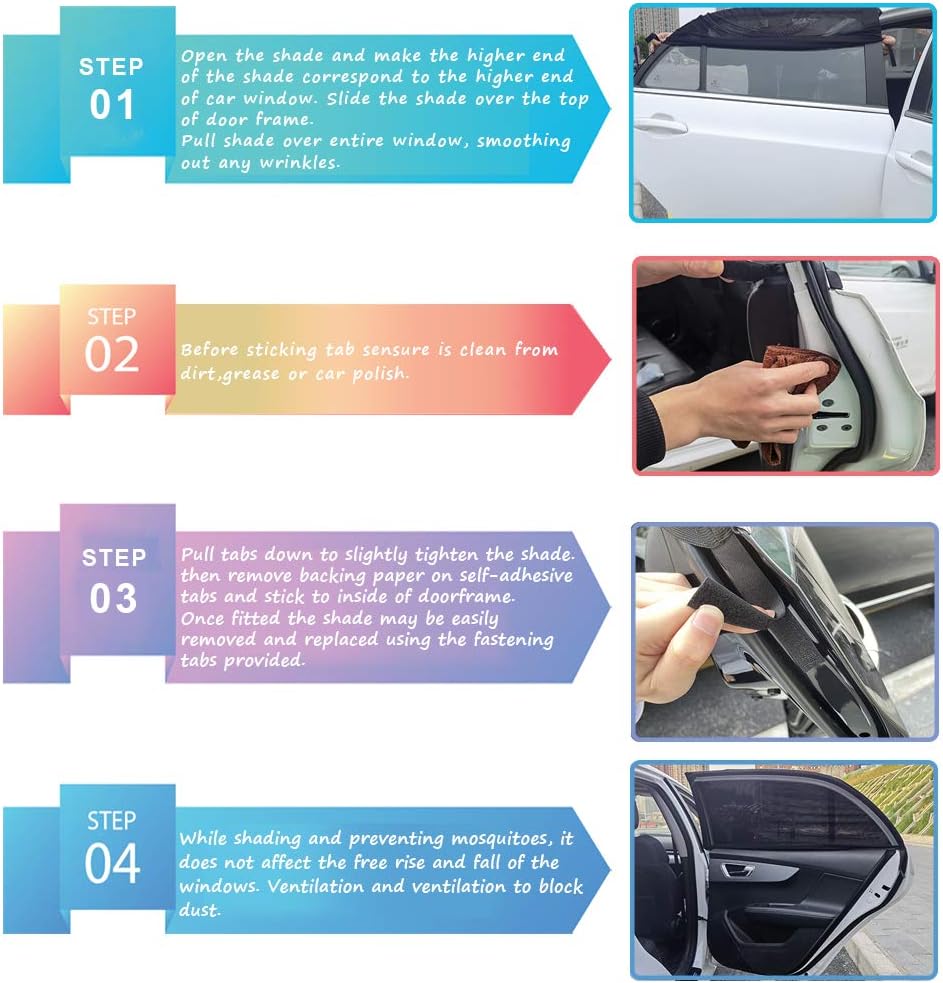 STEP
01

Open the shade and make the higher end of the shade correspond to the higher end of car window. Slide the shade over the top of door frame.
Pull shade over entire window, smoothing out any wrinkles.

STEP
02

Before sticking tab sensure is clean from dirt,grease or car polish.

STEP
03

Pull tabs down to slightly tighten the shade. then remove backing paper on self-adhesive tabs and stick to inside of doorframe.
Once fitted the shade may be easily removed and replaced using the fastening tabs provided.

STEP
04

While shading and preventing mosquitoes, it does not affect the free rise and fall of the windows. Ventilation and ventilation to block dust.