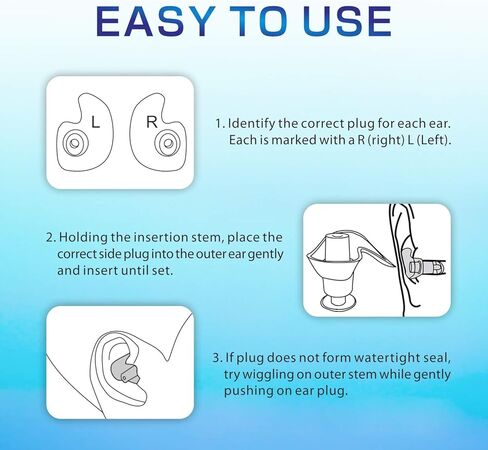 EASY TO USE

L R

1. Identify the correct plug for each ear. Each is marked with a R (right) L (Left).

2. Holding the insertion stem, place the correct side plug into the outer ear gently and insert until set.

3. If plug does not form watertight seal, try wiggling on outer stem while gently pushing on ear plug.