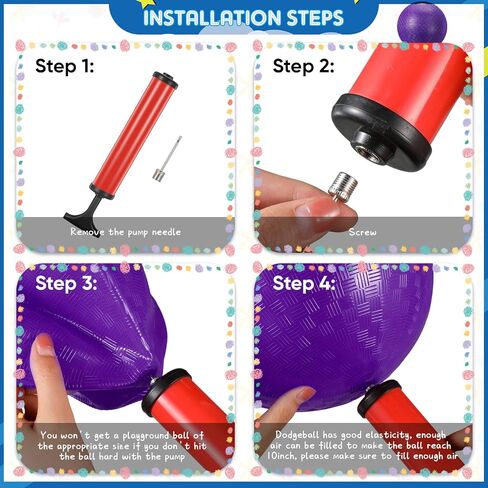 INSTALLATION STEPS

Step 1:

Remove the pump needle

Step 2:

Screw

Step 3:

You won't get a playground ball of the appropriate size if you don't hit the ball hard with the pump

Step 4:

Dodgeball has good elasticity, enough air can be filled to make the ball reach 10inch, please make sure to fill enough air