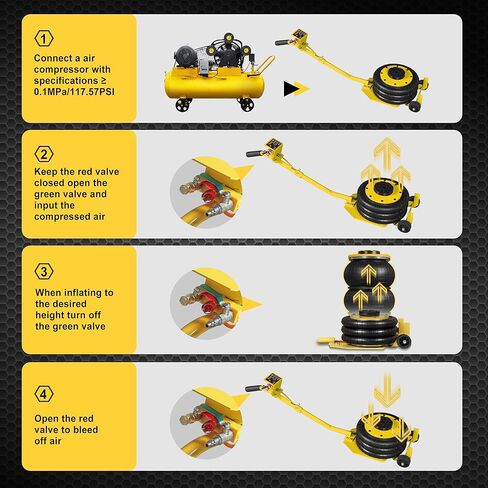 1

Connect a air compressor with specifications ≥ 0.1MPa/117.57PSI

2

Keep the red valve closed open the green valve and input the compressed air

3

When inflating to the desired height turn off the green valve

4

Open the red valve to bleed off air