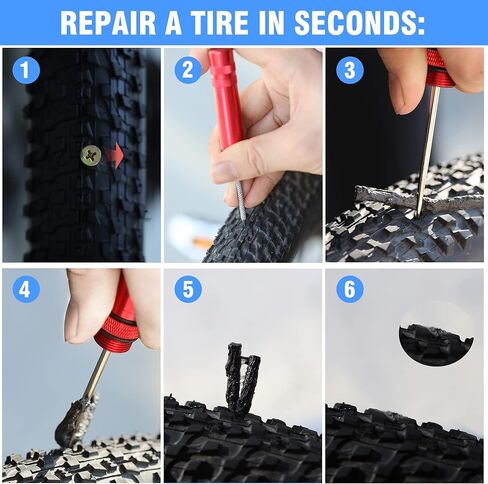 REPAIR A TIRE IN SECONDS:

1

2

3

4

5

6