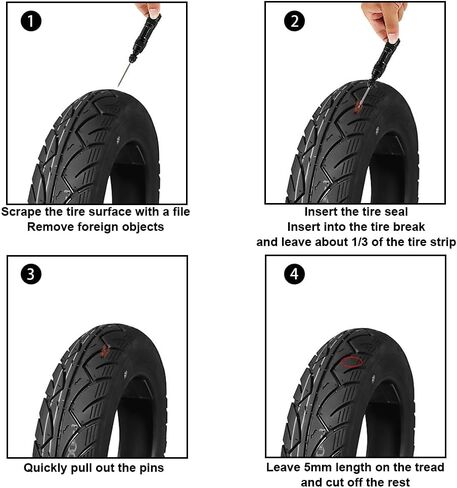 1

Scrape the tire surface with a file
Remove foreign objects

2

Insert the tire seal
Insert into the tire break
and leave about 1/3 of the tire strip

3

Quickly pull out the pins

4

Leave 5mm length on the tread
and cut off the rest