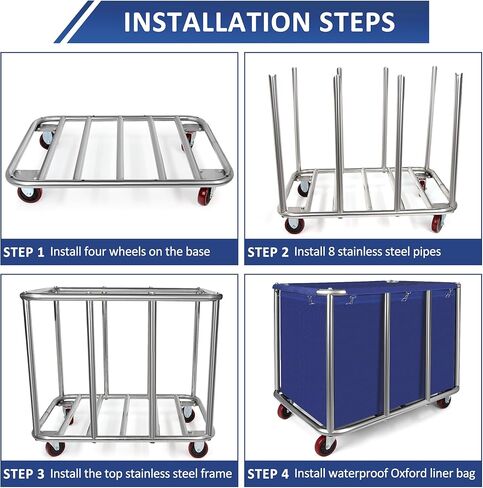 INSTALLATION STEPS

STEP 1 Install four wheels on the base

STEP 2 Install 8 stainless steel pipes

STEP 3 Install the top stainless steel frame

STEP 4 Install waterproof Oxford liner bag