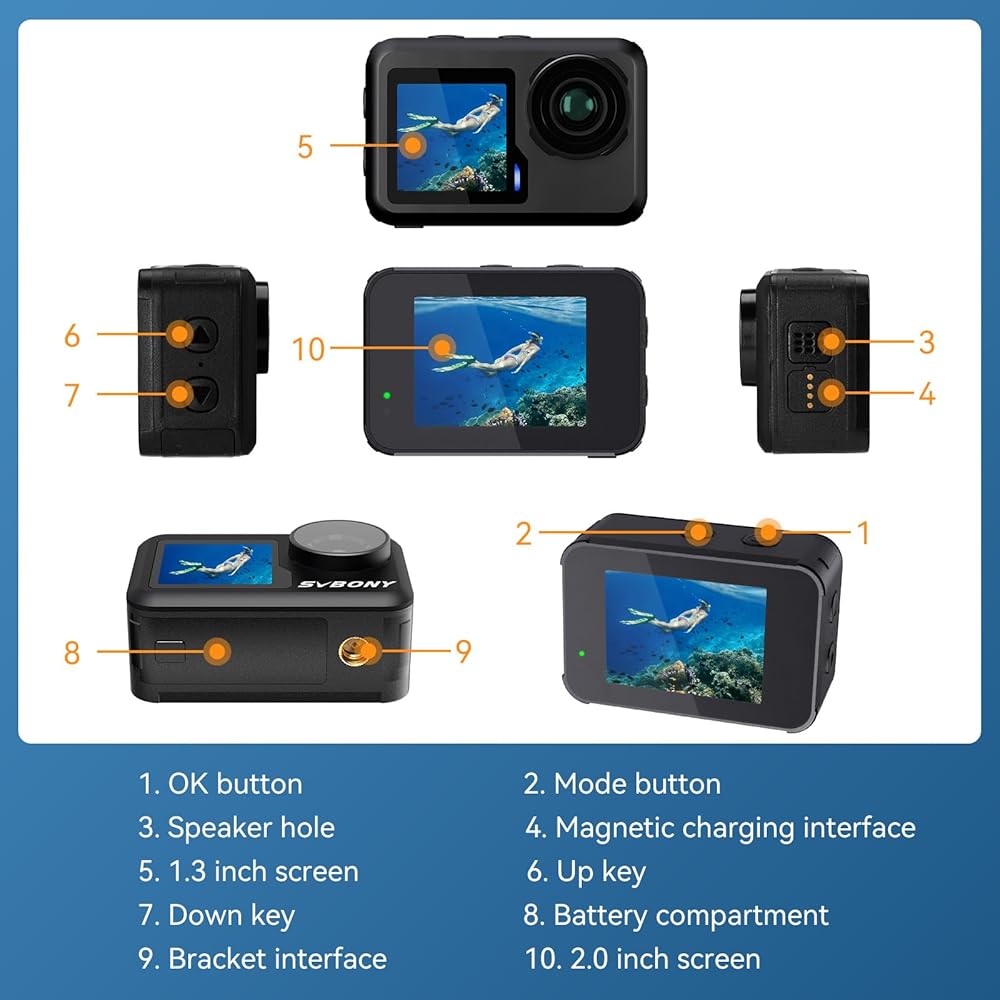 5

6

7

10

3

4

2

1

SVBONY

8

9

1. OK button

2. Mode button

3. Speaker hole

4. Magnetic charging interface

5. 1.3 inch screen

6. Up key

7. Down key

8. Battery compartment

9. Bracket interface

10. 2.0 inch screen