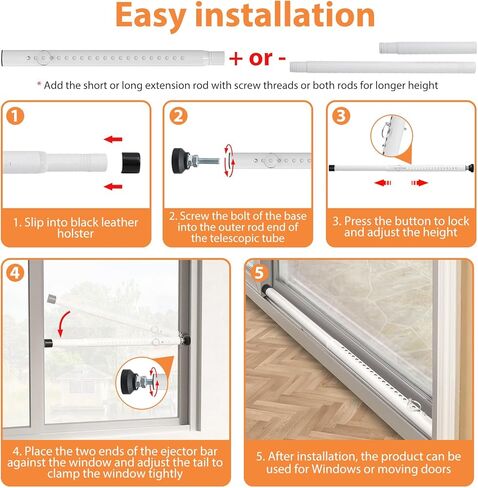 Easy installation

+ or -

* Add the short or long extension rod with screw threads or both rods for longer height

1

1. Slip into black leather holster

2

2. Screw the bolt of the base into the outer rod end of the telescopic tube

3

3. Press the button to lock and adjust the height

4

4. Place the two ends of the ejector bar against the window and adjust the tail to clamp the window tightly

5

5. After installation, the product can be used for Windows or moving doors