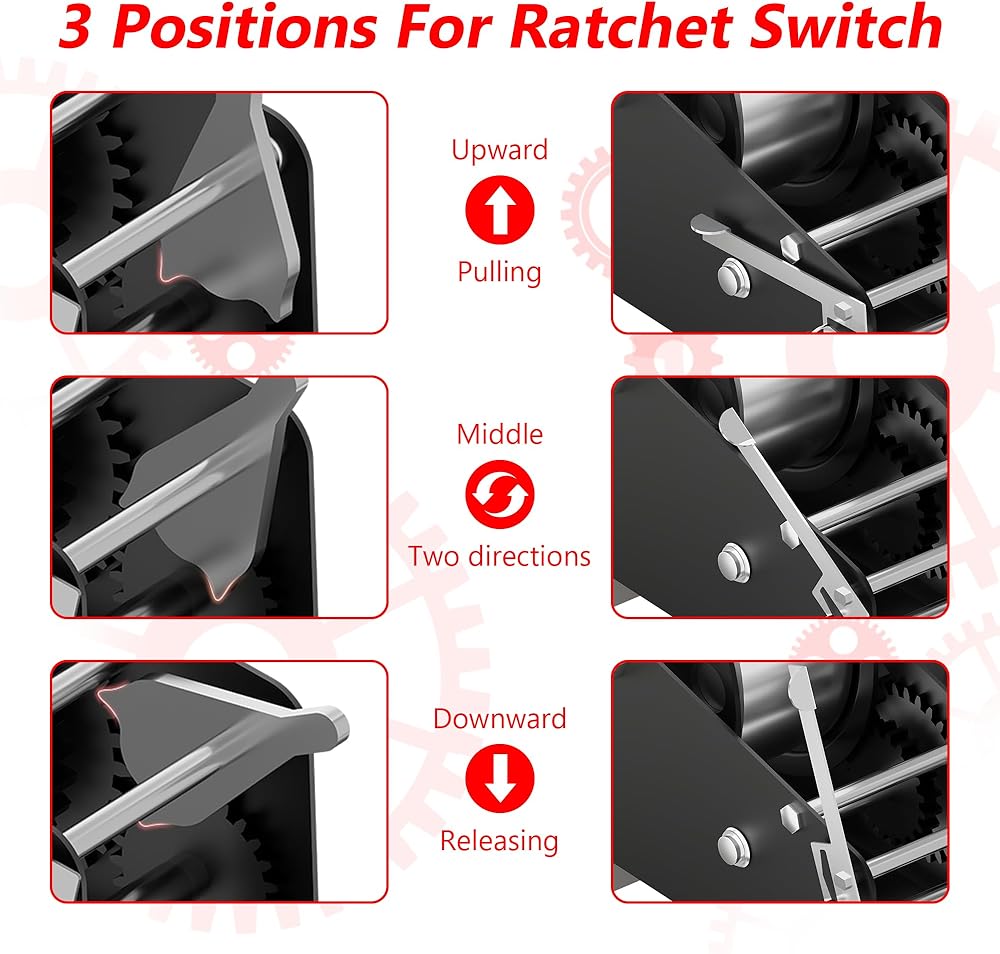 3 Positions For Ratchet Switch

Upward

Pulling

Middle

Two directions

Downward

Releasing