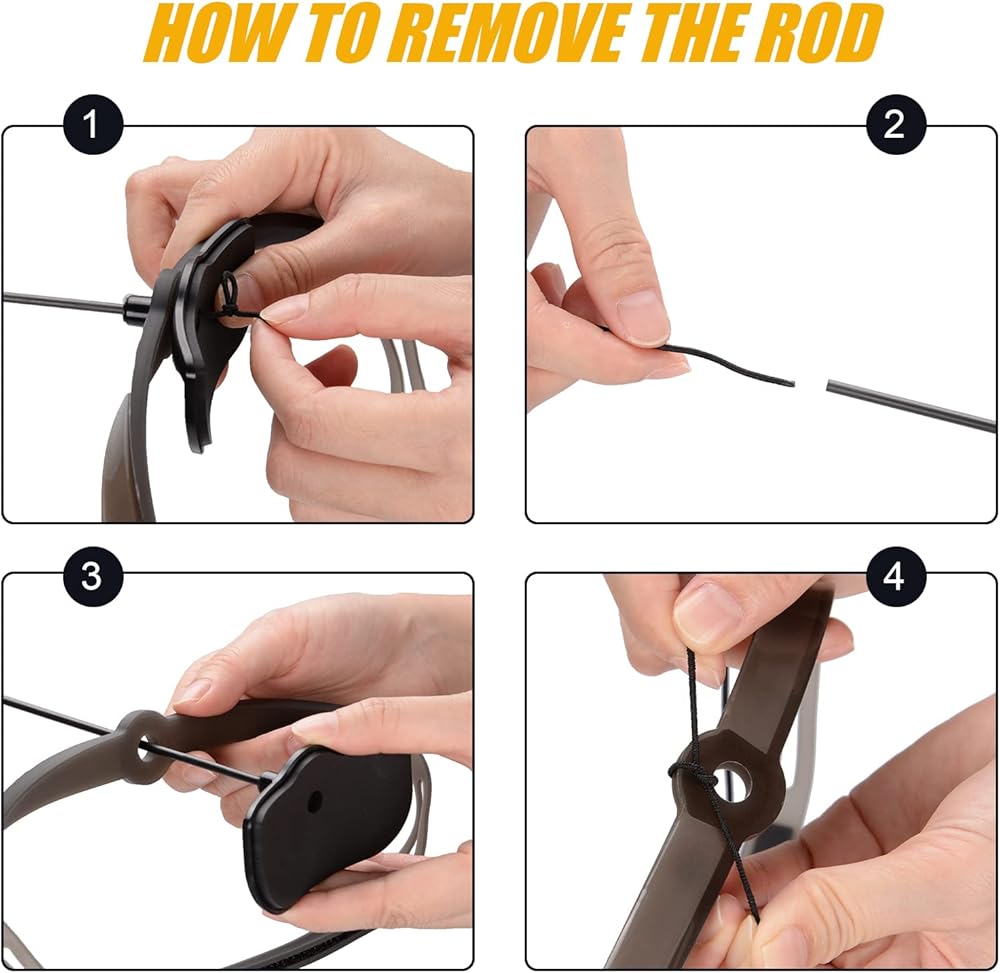 HOW TO REMOVE THE ROD

1

2

3

4