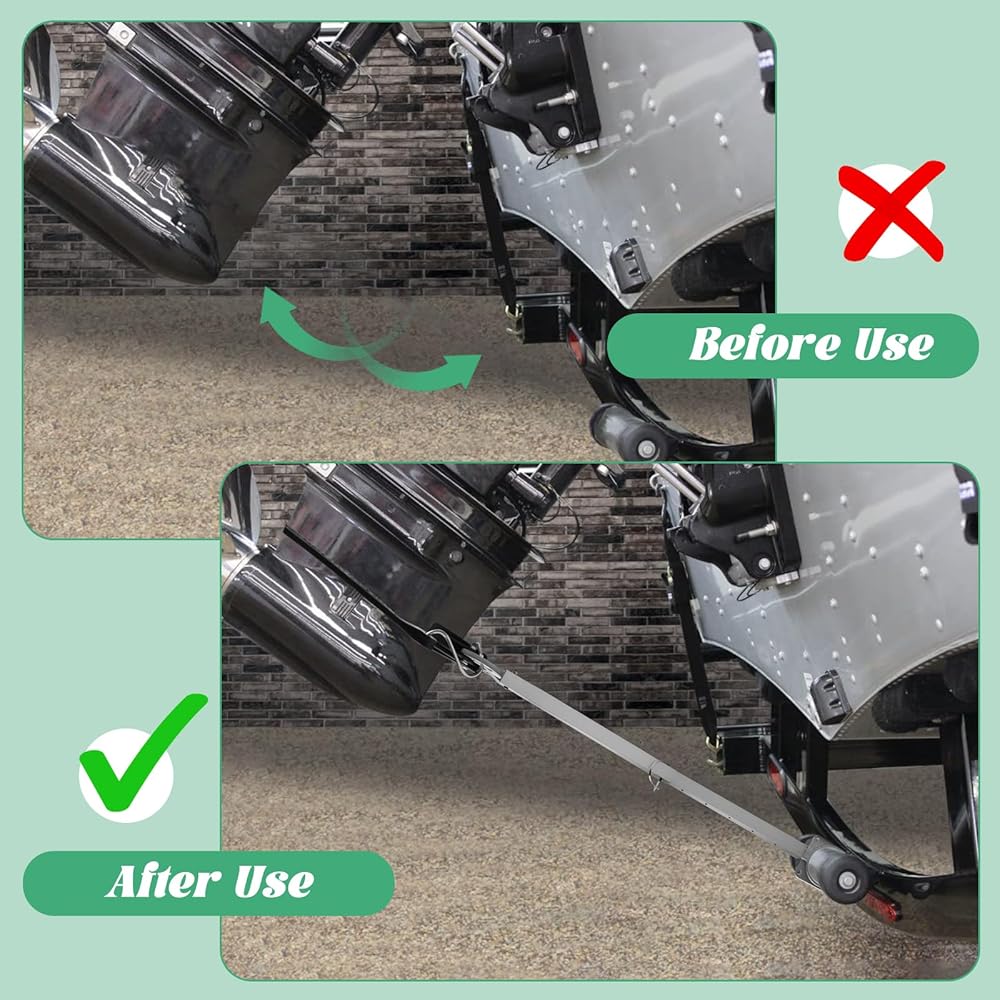 Before Use

After Use