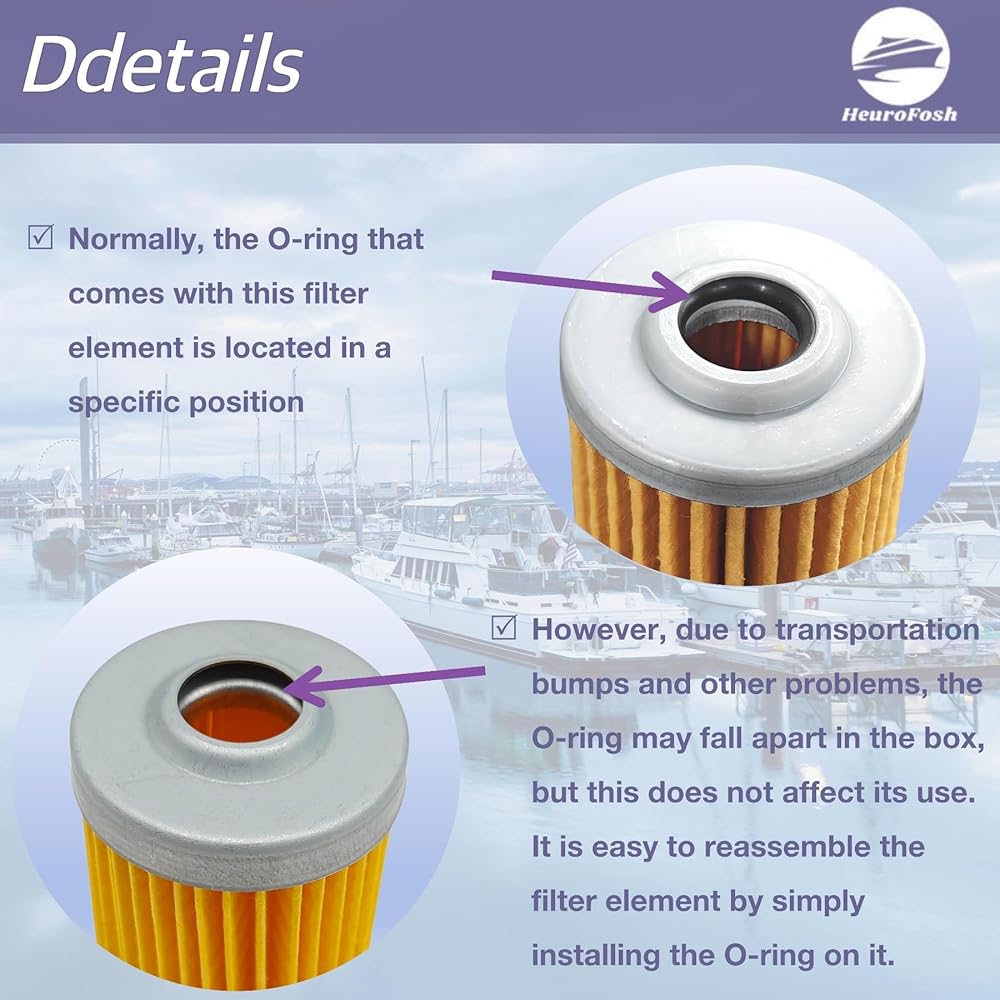 Ddetails

HeuroFosh

☑ Normally, the O-ring that comes with this filter element is located in a specific position

☑ However, due to transportation bumps and other problems, the O-ring may fall apart in the box, but this does not affect its use. It is easy to reassemble the filter element by simply installing the O-ring on it.