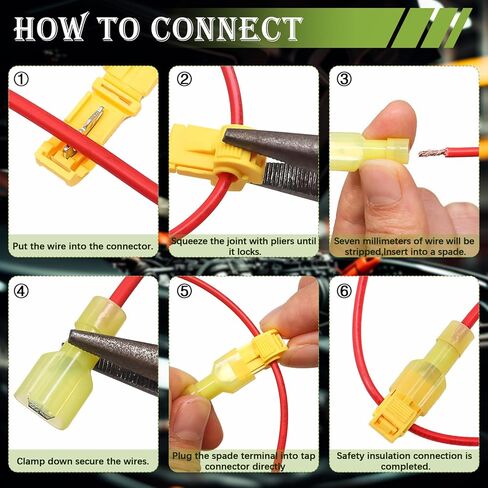 HOW TO CONNECT

①

Put the wire into the connector.

②

Squeeze the joint with pliers until it locks.

③

Seven millimeters of wire will be stripped,Insert into a spade.

④

Clamp down secure the wires.

⑤

Plug the spade terminal into tap connector directly

⑥

Safety insulation connection is completed.