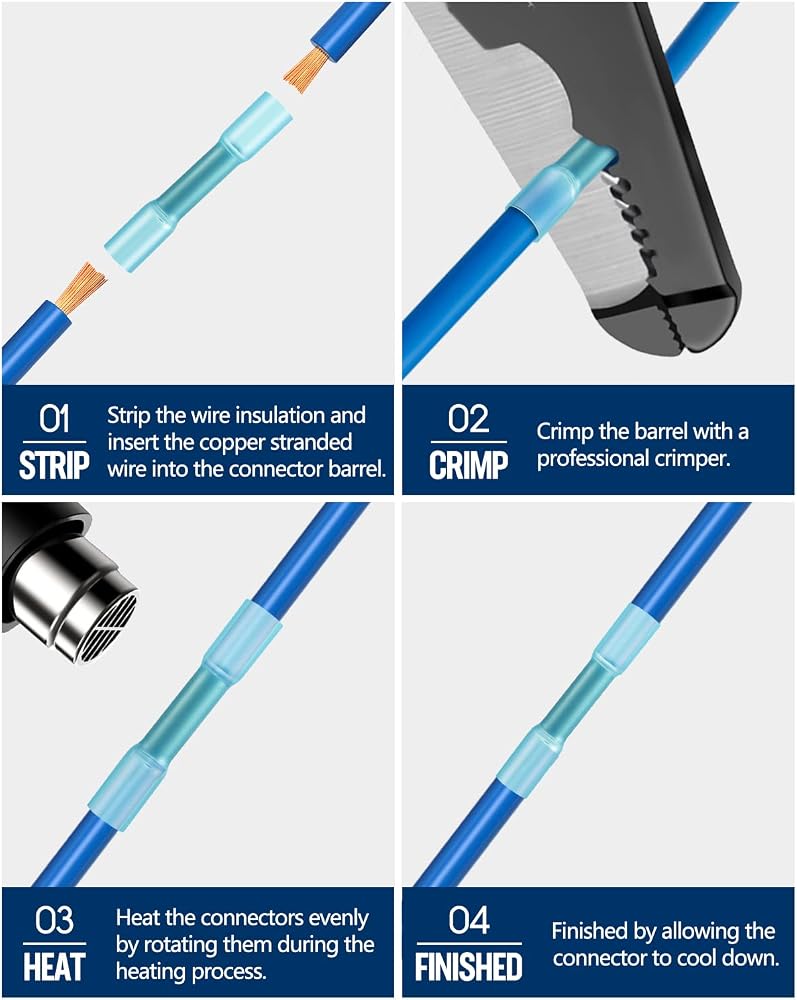 01
STRIP
Strip the wire insulation and insert the copper stranded wire into the connector barrel.

02
CRIMP
Crimp the barrel with a professional crimper.

03
HEAT
Heat the connectors evenly by rotating them during the heating process.

04
FINISHED
Finished by allowing the connector to cool down.