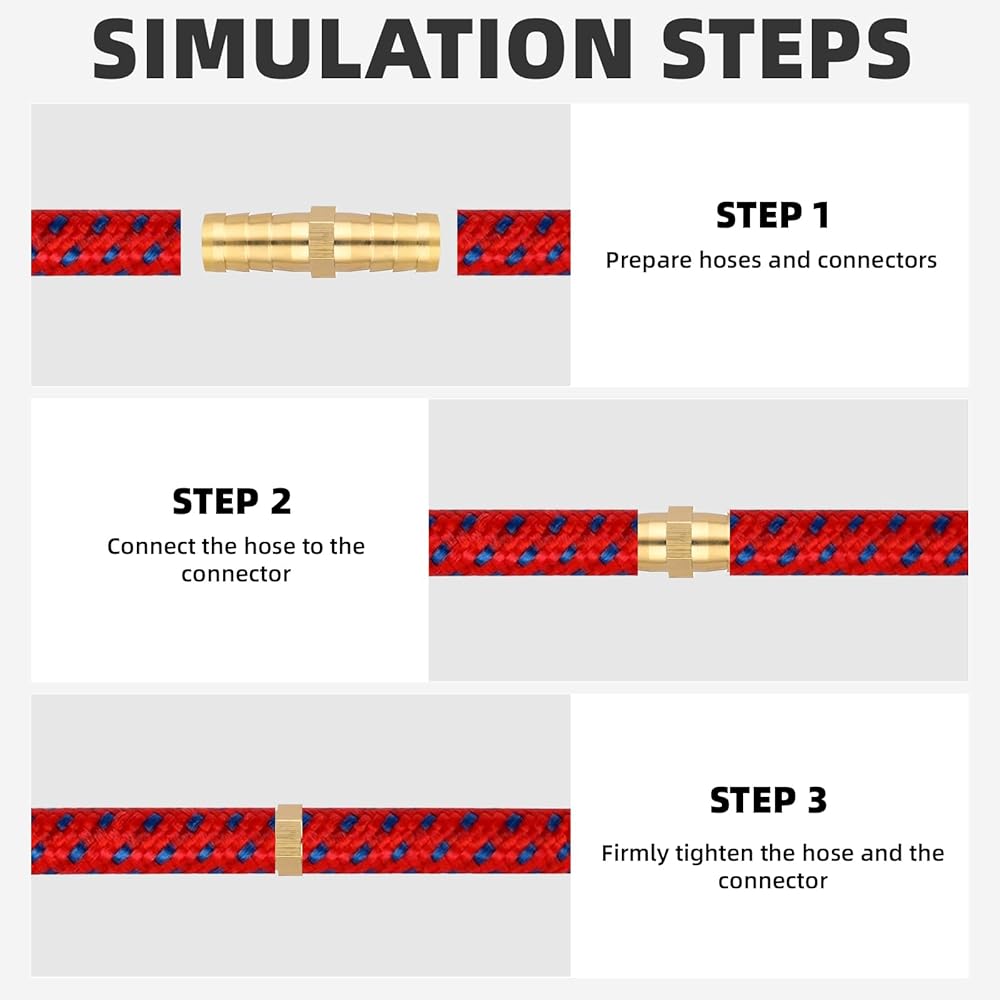 SIMULATION STEPS

STEP 1
Prepare hoses and connectors

STEP 2
Connect the hose to the connector

STEP 3
Firmly tighten the hose and the connector