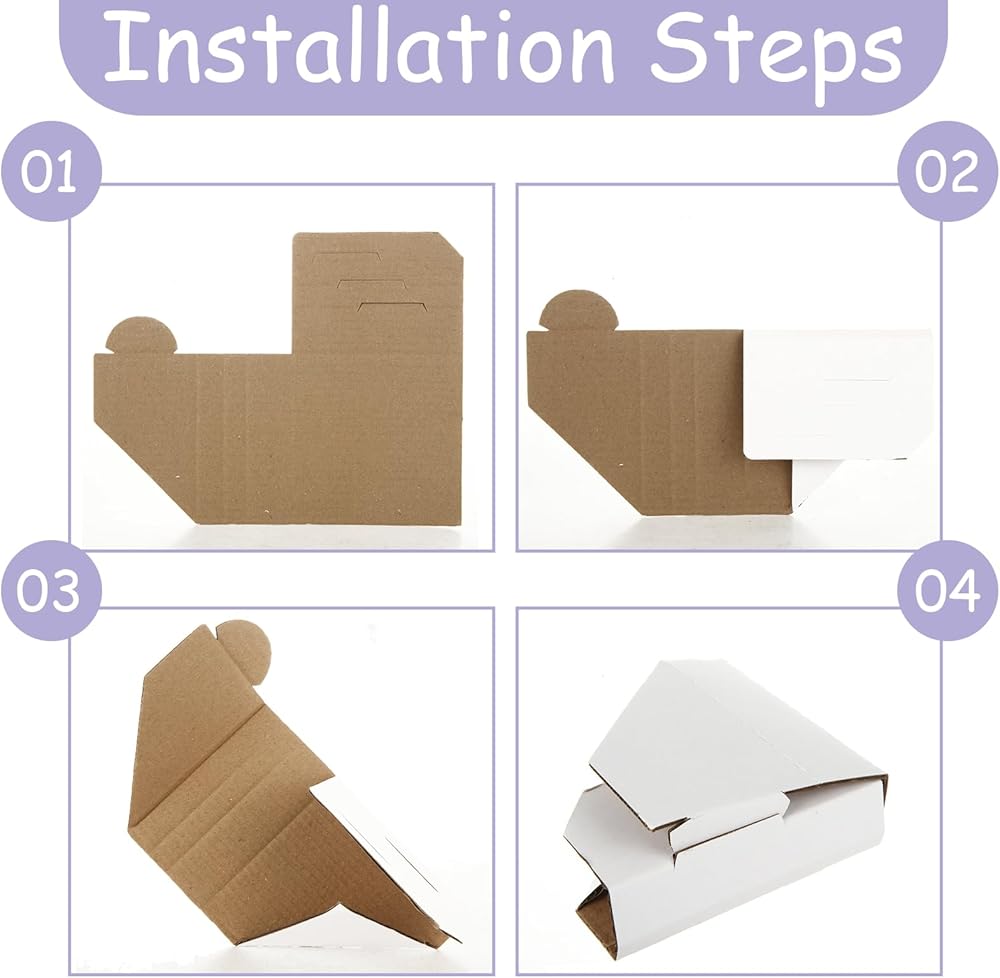 Installation Steps

01

02

03

04