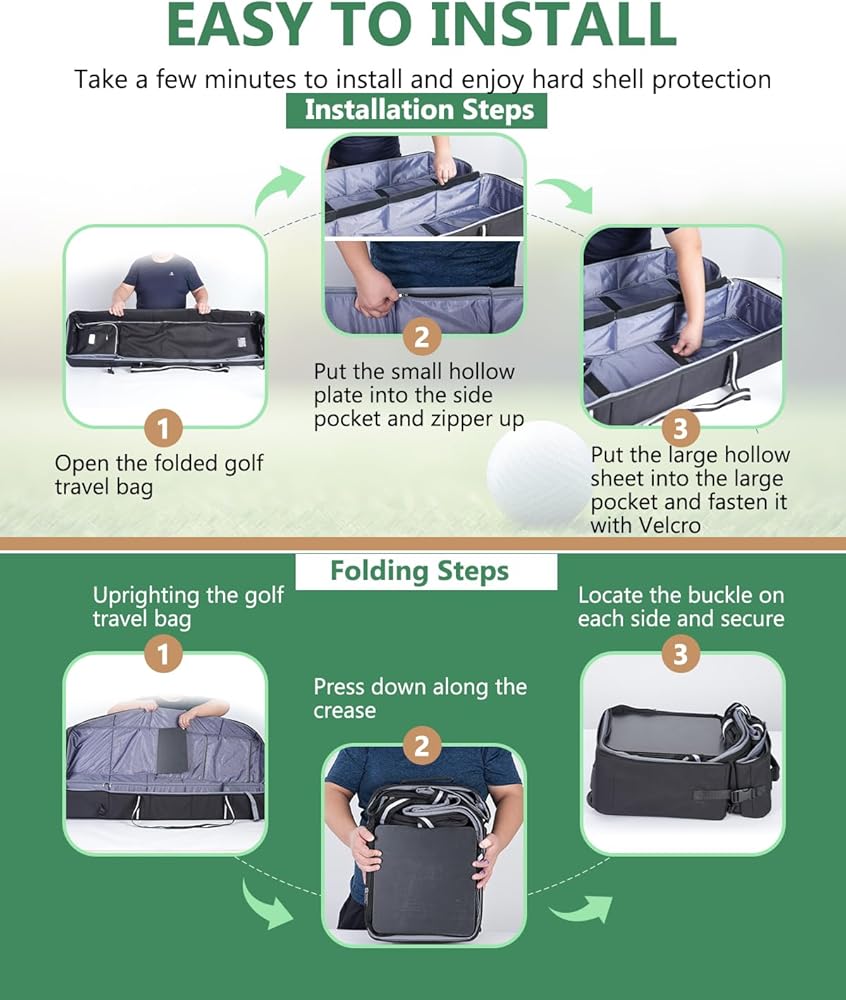 EASY TO INSTALL

Take a few minutes to install and enjoy hard shell protection

Installation Steps

1
Open the folded golf travel bag

2
Put the small hollow plate into the side pocket and zipper up

3
Put the large hollow sheet into the large pocket and fasten it with Velcro

Folding Steps

Uprighting the golf travel bag
1

Press down along the crease
2

Locate the buckle on each side and secure
3