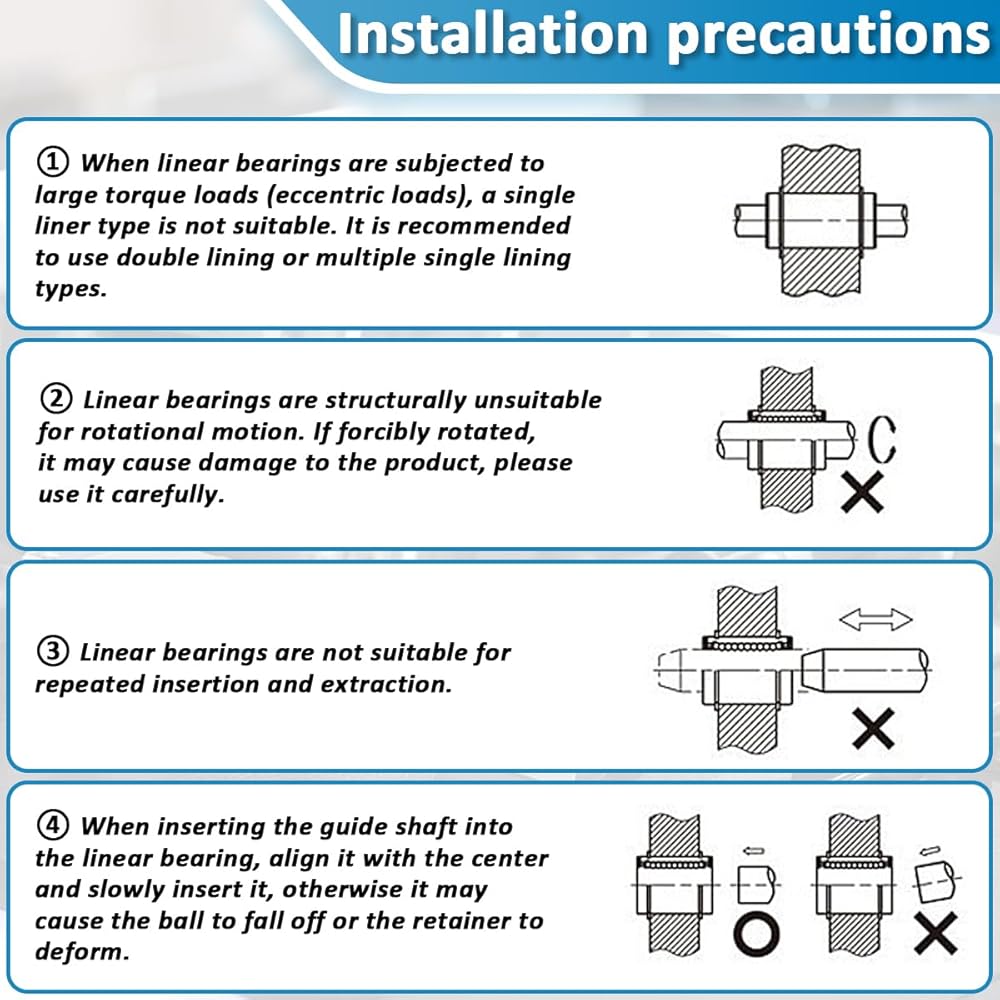 Installation precautions

① When linear bearings are subjected to large torque loads (eccentric loads), a single liner type is not suitable. It is recommended to use double lining or multiple single lining types.

② Linear bearings are structurally unsuitable for rotational motion. If forcibly rotated, it may cause damage to the product, please use it carefully.

③ Linear bearings are not suitable for repeated insertion and extraction.

④ When inserting the guide shaft into the linear bearing, align it with the center and slowly insert it, otherwise it may cause the ball to fall off or the retainer to deform.