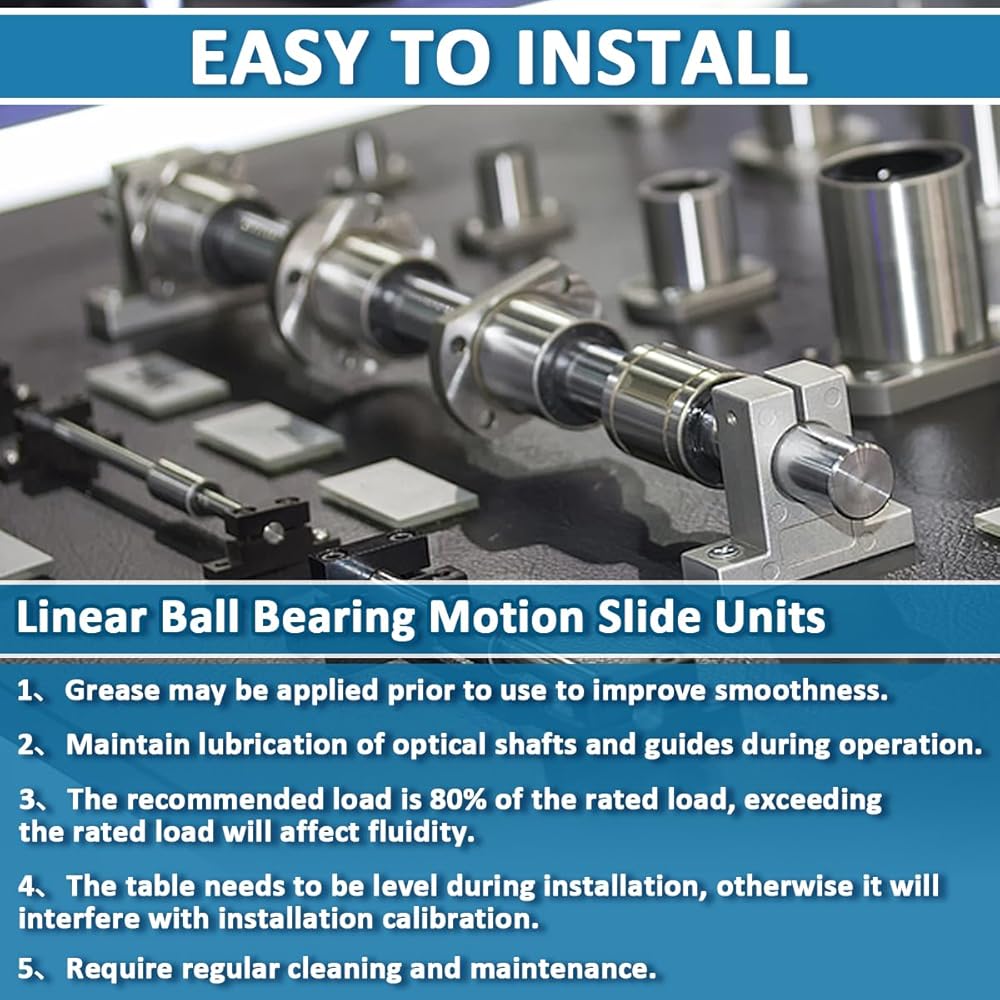 EASY TO INSTALL

Linear Ball Bearing Motion Slide Units

1、 Grease may be applied prior to use to improve smoothness.

2、 Maintain lubrication of optical shafts and guides during operation.

3、 The recommended load is 80% of the rated load, exceeding the rated load will affect fluidity.

4、 The table needs to be level during installation, otherwise it will interfere with installation calibration.

5、 Require regular cleaning and maintenance.