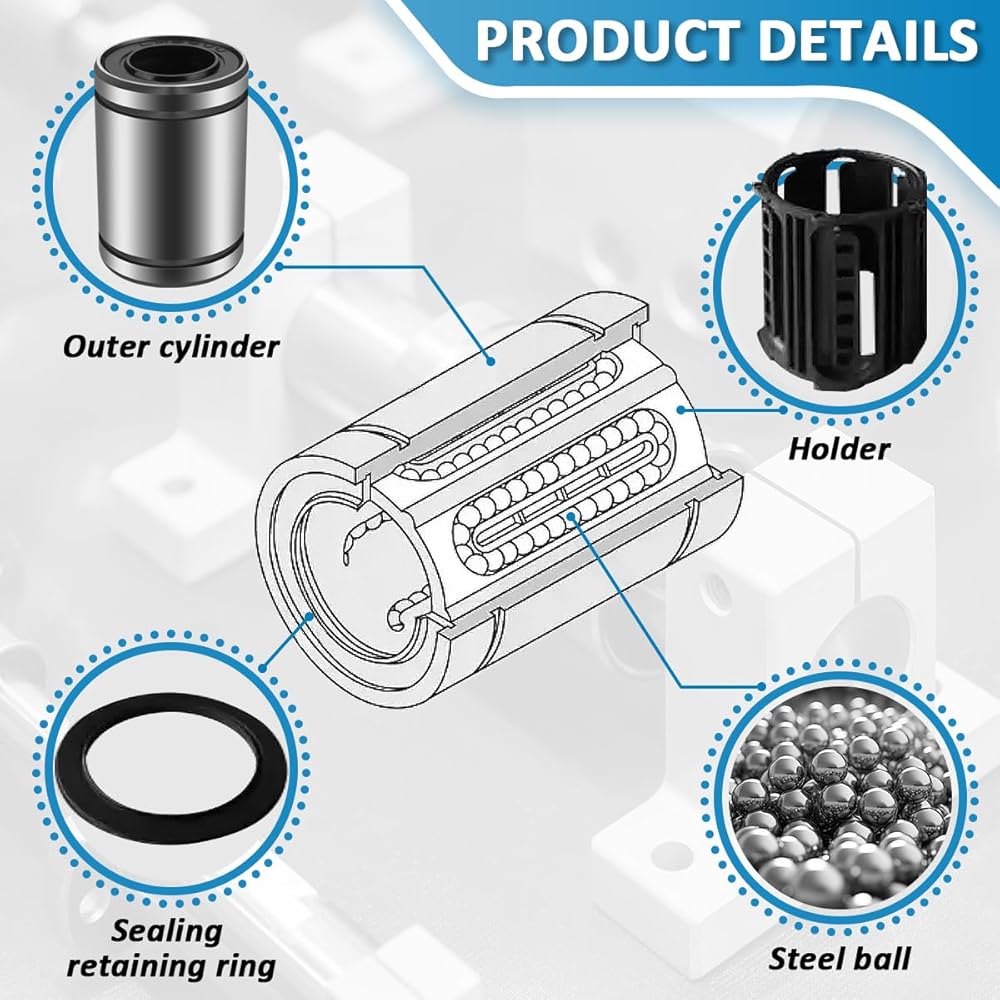 PRODUCT DETAILS

Outer cylinder

Holder

Sealing retaining ring

Steel ball