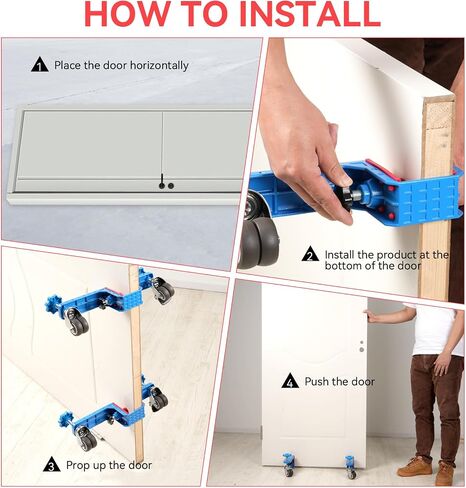 HOW TO INSTALL

1 Place the door horizontally

2 Install the product at the bottom of the door

3 Prop up the door

4 Push the door