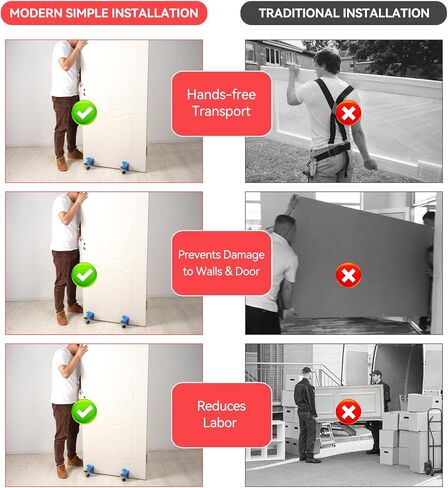 MODERN SIMPLE INSTALLATION

TRADITIONAL INSTALLATION

Hands-free Transport

Prevents Damage to Walls & Door

Reduces Labor