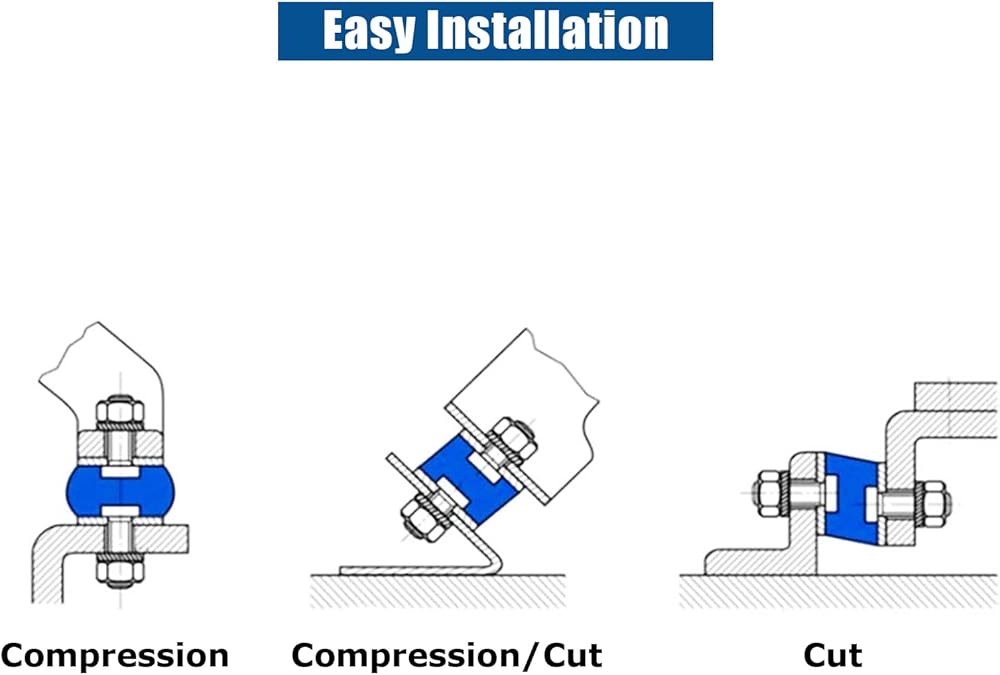 Easy Installation

Compression

Compression/Cut

Cut