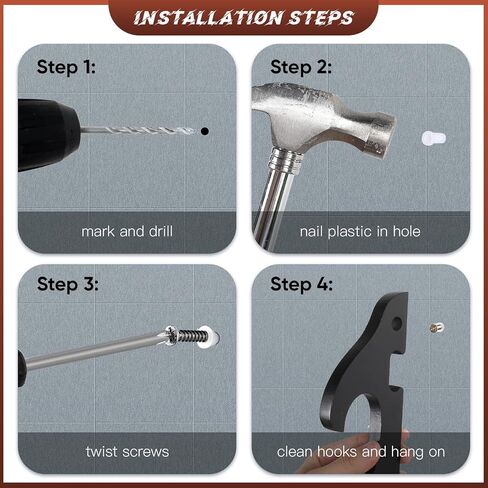 INSTALLATION STEPS

Step 1:

mark and drill

Step 2:

nail plastic in hole

Step 3:

twist screws

Step 4:

clean hooks and hang on