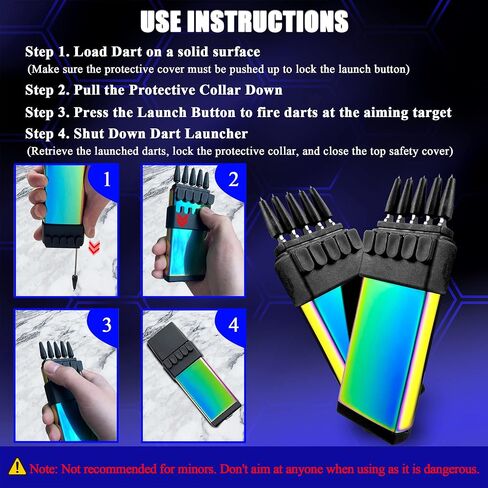 USE INSTRUCTIONS

Step 1. Load Dart on a solid surface
(Make sure the protective cover must be pushed up to lock the launch button)

Step 2. Pull the Protective Collar Down

Step 3. Press the Launch Button to fire darts at the aiming target

Step 4. Shut Down Dart Launcher
(Retrieve the launched darts, lock the protective collar, and close the top safety cover)

1

2

3

4

Note: Not recommended for minors. Don't aim at anyone when using as it is dangerous.