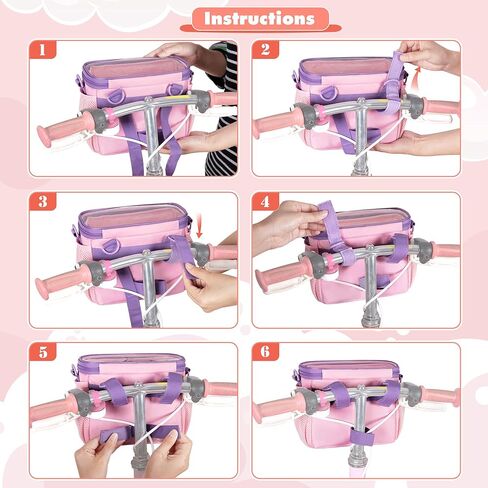 Instructions

1

2

3

4

5

6