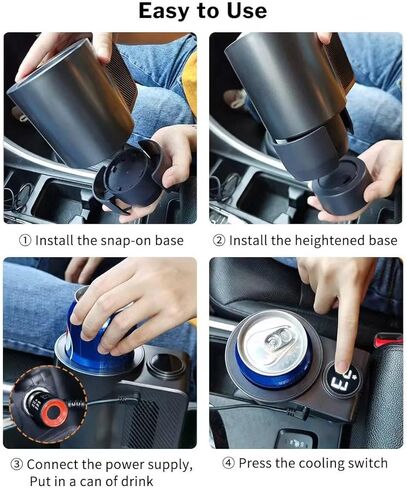 Easy to Use

① Install the snap-on base

② Install the heightened base

③ Connect the power supply, Put in a can of drink

④ Press the cooling switch