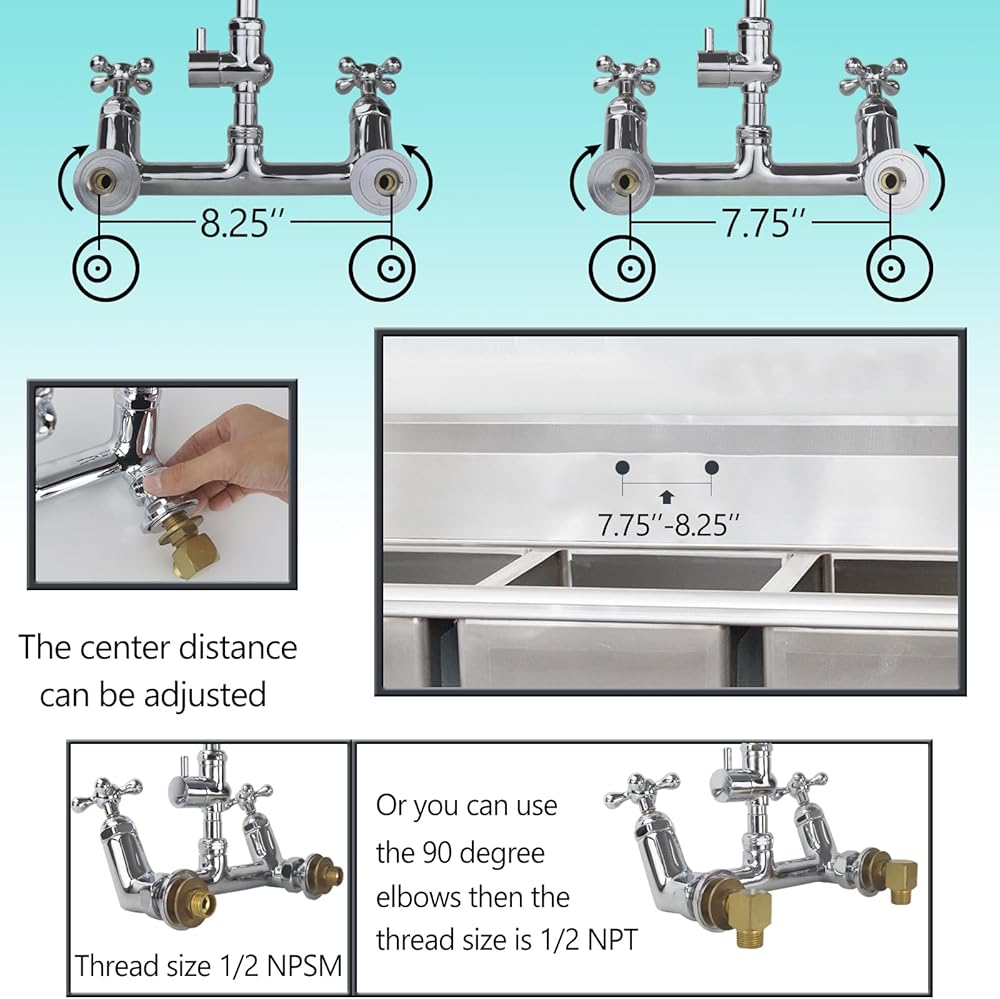 8.25''

7.75''

7.75''-8.25''

The center distance can be adjusted

Thread size 1/2 NPSM

Or you can use the 90 degree elbows then the thread size is 1/2 NPT