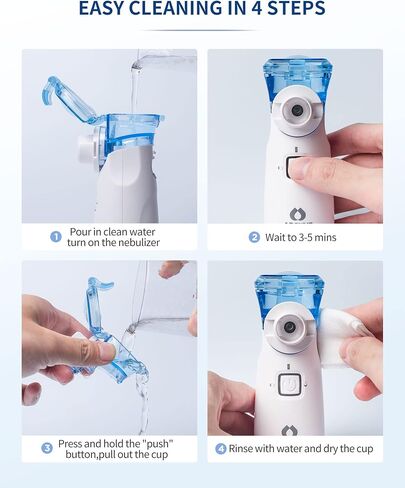 EASY CLEANING IN 4 STEPS

1 Pour in clean water turn on the nebulizer

2 Wait to 3-5 mins

3 Press and hold the "push" button,pull out the cup

4 Rinse with water and dry the cup