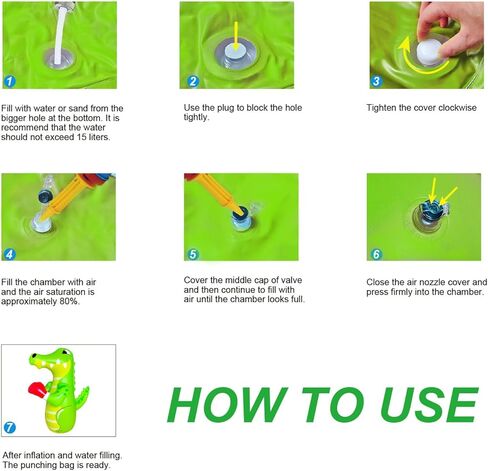 1

Fill with water or sand from the bigger hole at the bottom. It is recommend that the water should not exceed 15 liters.

2

Use the plug to block the hole tightly.

3

Tighten the cover clockwise

4

Fill the chamber with air and the air saturation is approximately 80%.

5

Cover the middle cap of valve and then continue to fill with air until the chamber looks full.

6

Close the air nozzle cover and press firmly into the chamber.

7

After inflation and water filling. The punching bag is ready.

HOW TO USE