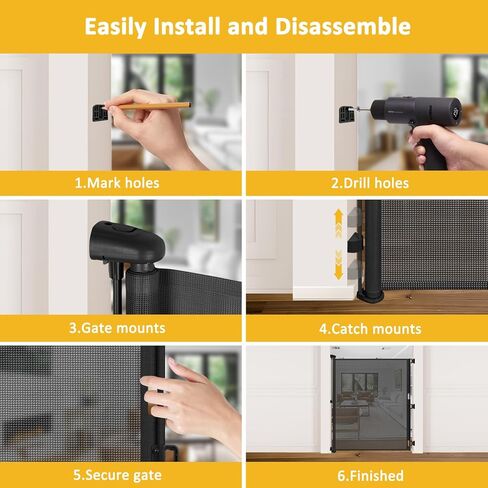 Easily Install and Disassemble

1.Mark holes

2.Drill holes

3.Gate mounts

4.Catch mounts

5.Secure gate

6.Finished