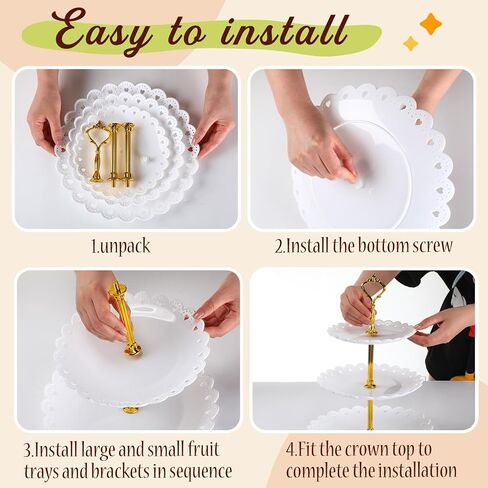 Easy to install

1.unpack

2.Install the bottom screw

3.Install large and small fruit trays and brackets in sequence

4.Fit the crown top to complete the installation